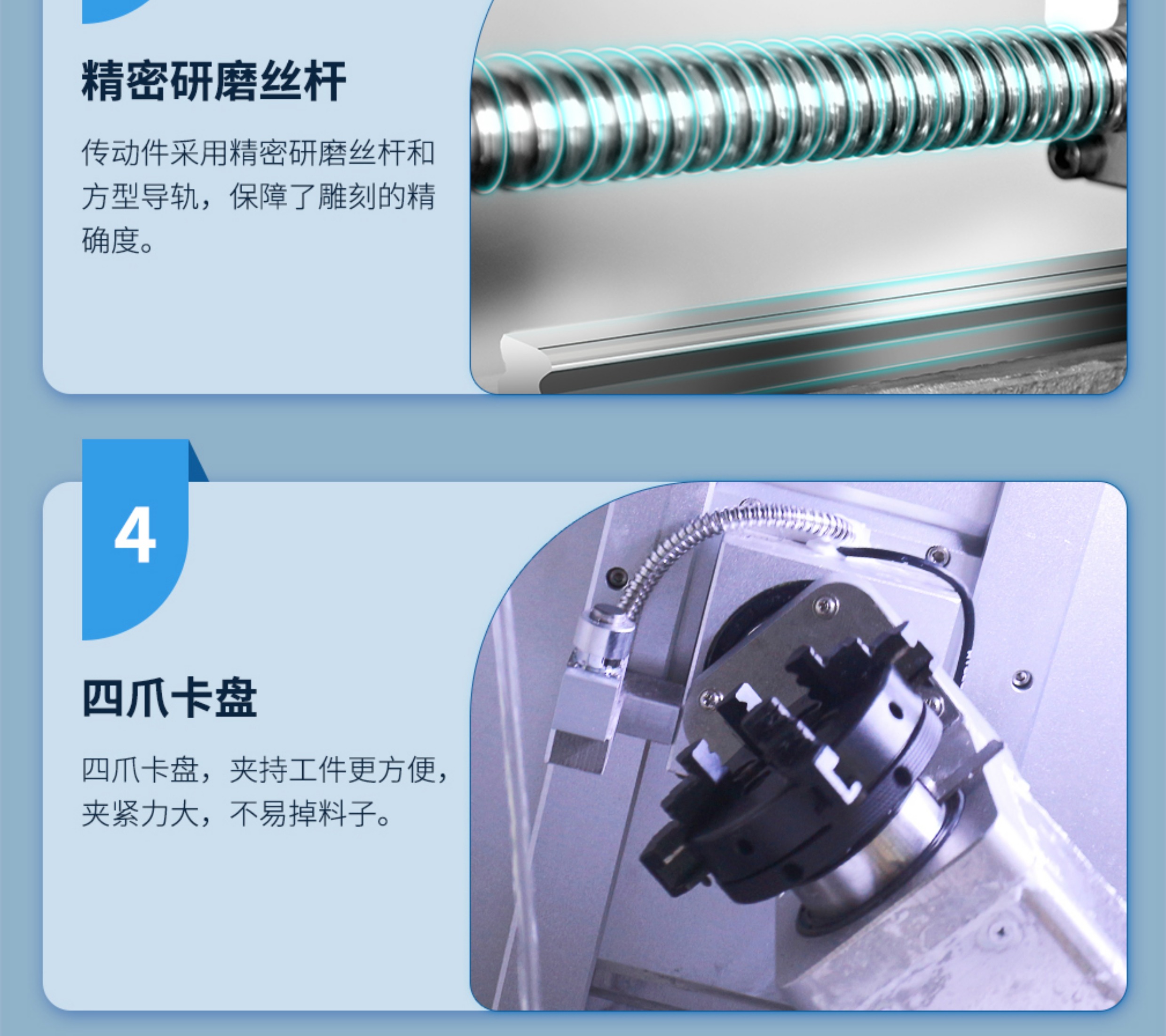 精密研磨丝杆

传动件采用精密研磨丝杆和方型导轨，保障了雕刻的精确度。

4

四爪卡盘

四爪卡盘，夹持工件更方便，夹紧力大，不易掉料子。