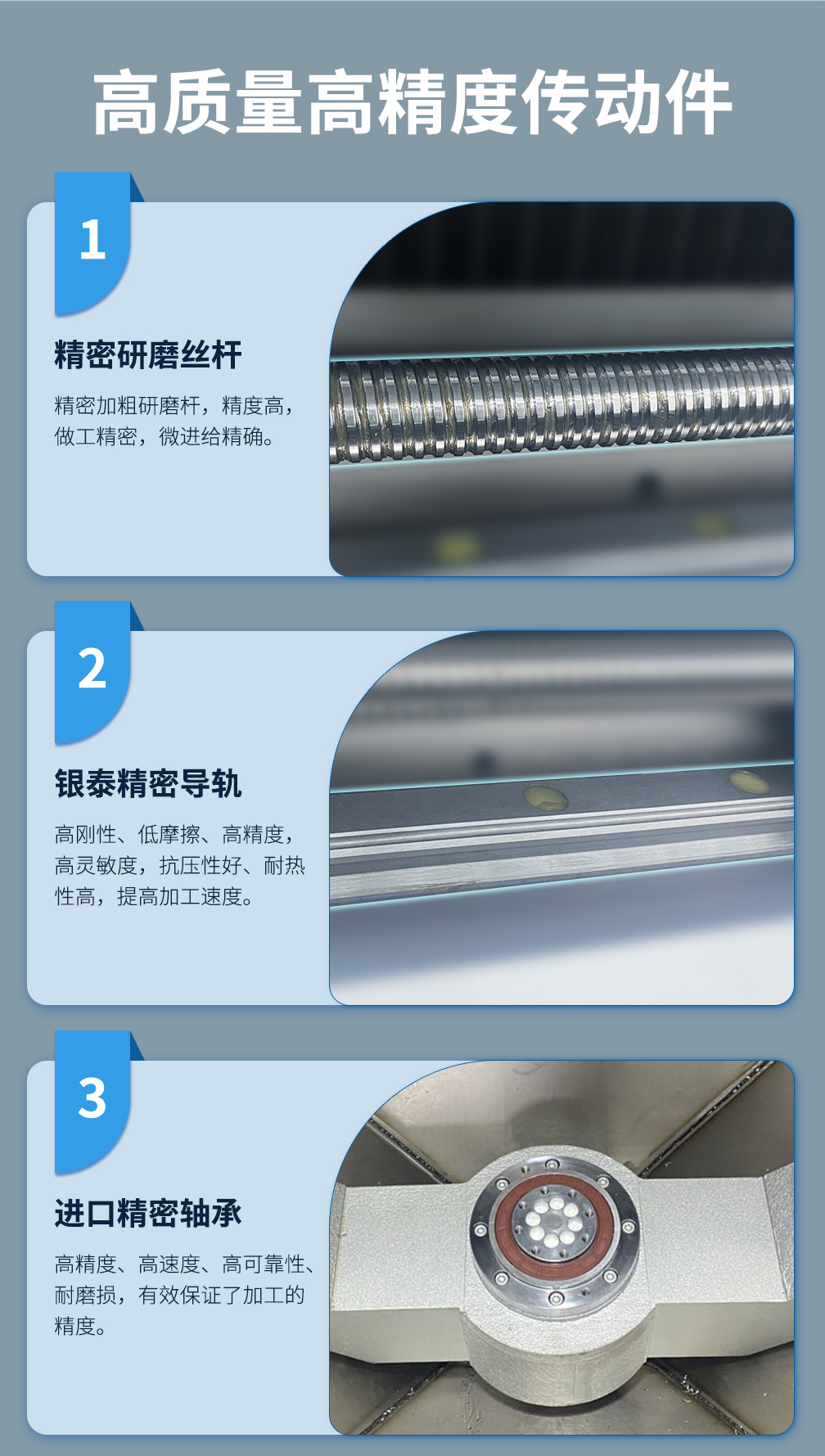 高质量高精度传动件

1

精密研磨丝杆

精密加粗研磨杆，精度高，做工精密，微进给精确。

2

银泰精密导轨

高刚性、低摩擦、高精度，高灵敏度，抗压性好、耐热性高，提高加工速度。

3

进口精密轴承

高精度、高速度、高可靠性、耐磨损，有效保证了加工的精度。