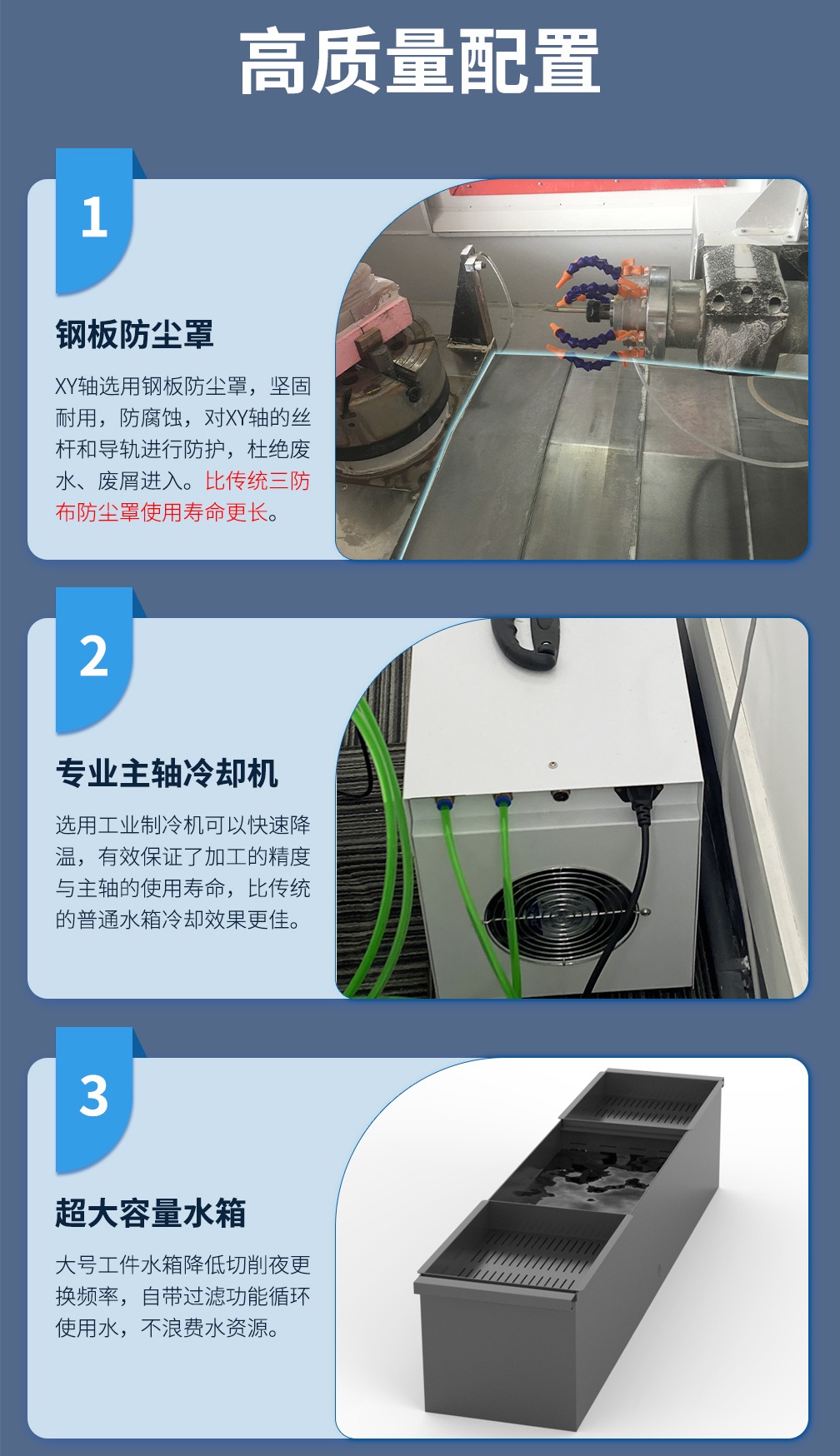 高质量配置

1

钢板防尘罩

XY轴选用钢板防尘罩，坚固耐用，防腐蚀，对XY轴的丝杆和导轨进行防护，杜绝废水、废屑进入。比传统三防布防尘罩使用寿命更长。

2

专业主轴冷却机

选用工业制冷机可以快速降温，有效保证了加工的精度与主轴的使用寿命，比传统的普通水箱冷却效果更佳。

3

超大容量水箱

大号工件水箱降低切削夜更换频率，自带过滤功能循环使用水，不浪费水资源。